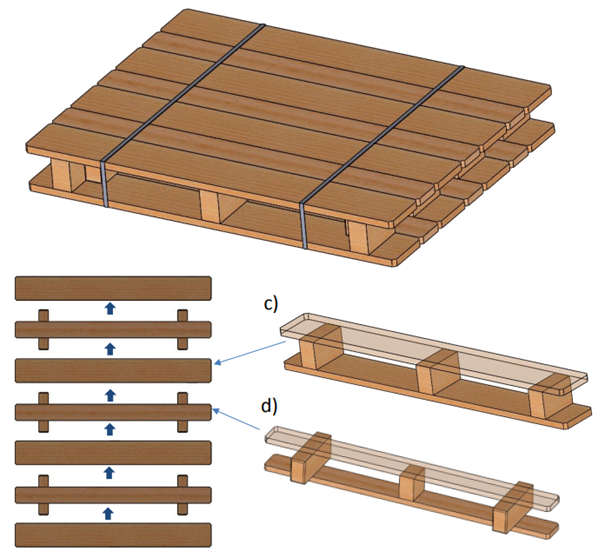 c)

d)